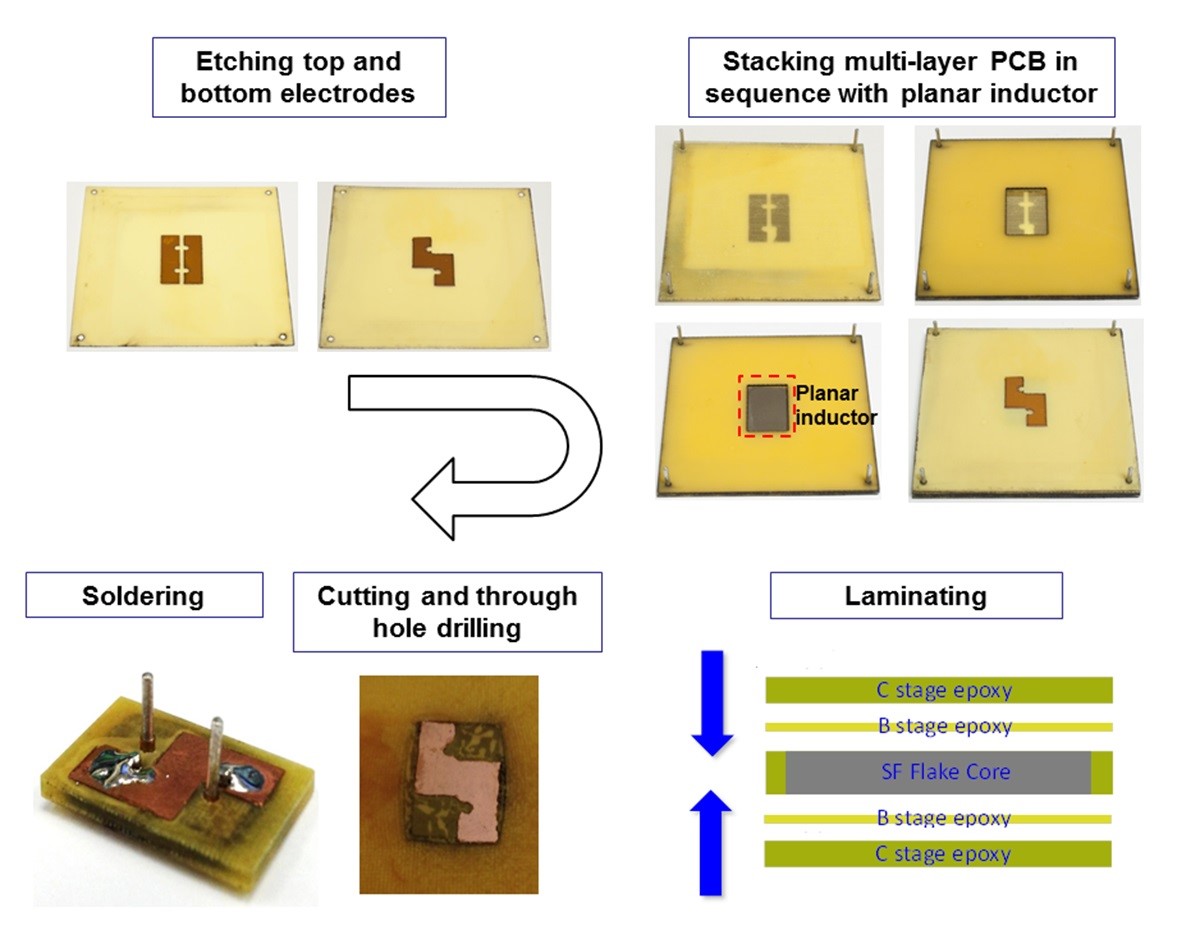 Etching top and bottom electrodes

Stacking multi-layer PCB in sequence with planar inductor

Planar inductor

Soldering

Cutting and through hole drilling

Laminating

C stage epoxy
B stage epoxy
SF Flake Core
B stage epoxy
C stage epoxy