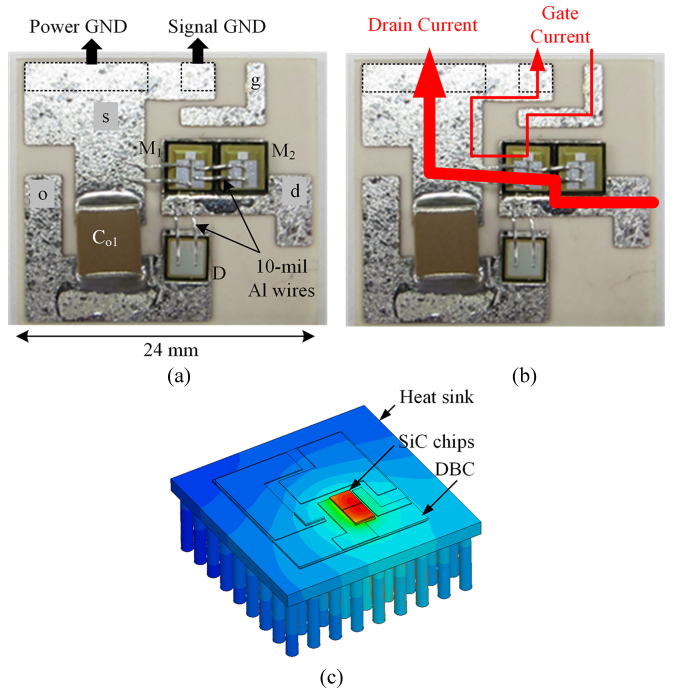 Power GND

Signal GND

g

s

$M_1$

$M_2$

o

d

$C_{o1}$

D

10-mil Al wires

24 mm

(a)

Drain Current

Gate Current

(b)

Heat sink

SiC chips

DBC

(c)